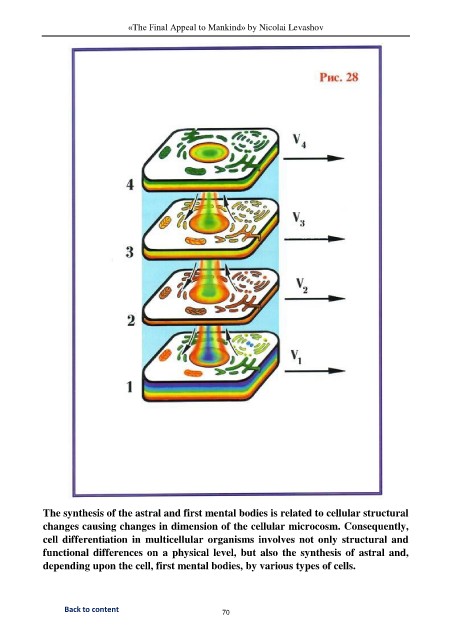 «The Final Appeal to Mankind» by Nicolai Levashov

Рис. 28

$V_4$

4

$V_3$

3

$V_2$

2

$V_1$

1

The synthesis of the astral and first mental bodies is related to cellular structural changes causing changes in dimension of the cellular microcosm. Consequently, cell differentiation in multicellular organisms involves not only structural and functional differences on a physical level, but also the synthesis of astral and, depending upon the cell, first mental bodies, by various types of cells.

Back to content

70